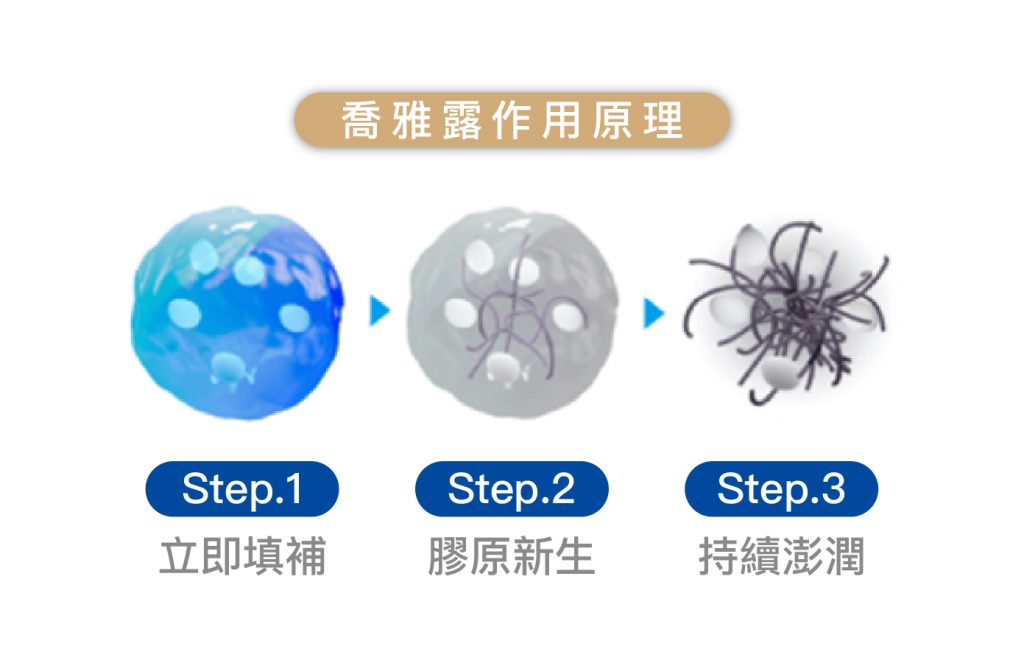 喬雅露作用原理

Step.1
立即填補

Step.2
膠原新生

Step.3
持續澎潤